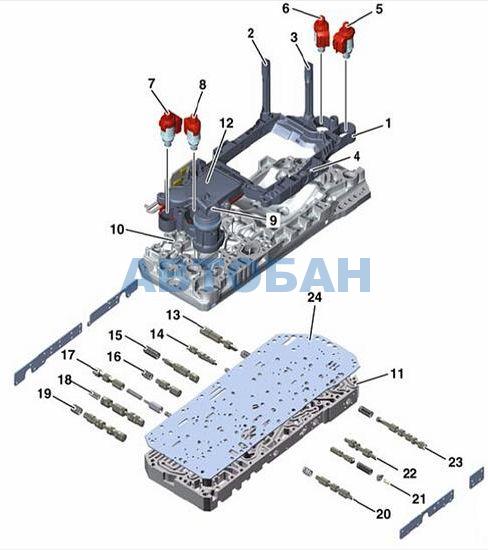 6
5
2
3
7
8
12
1
4
9
10
АВТОБАН
24
13
15
14
17
16
11
18
19
23
22
21
20